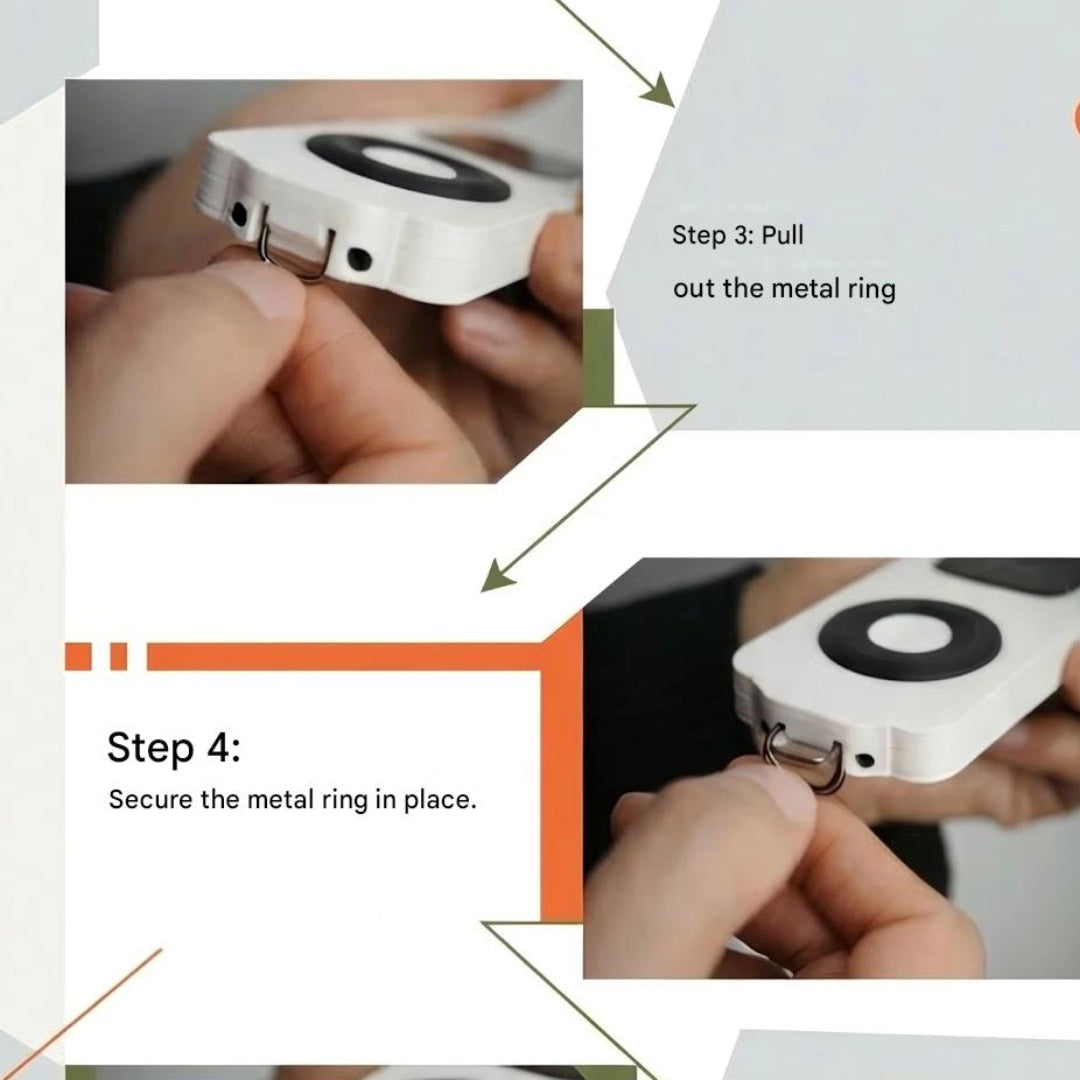 Step 3: Pull
out the metal ring

Step 4:
Secure the metal ring in place.