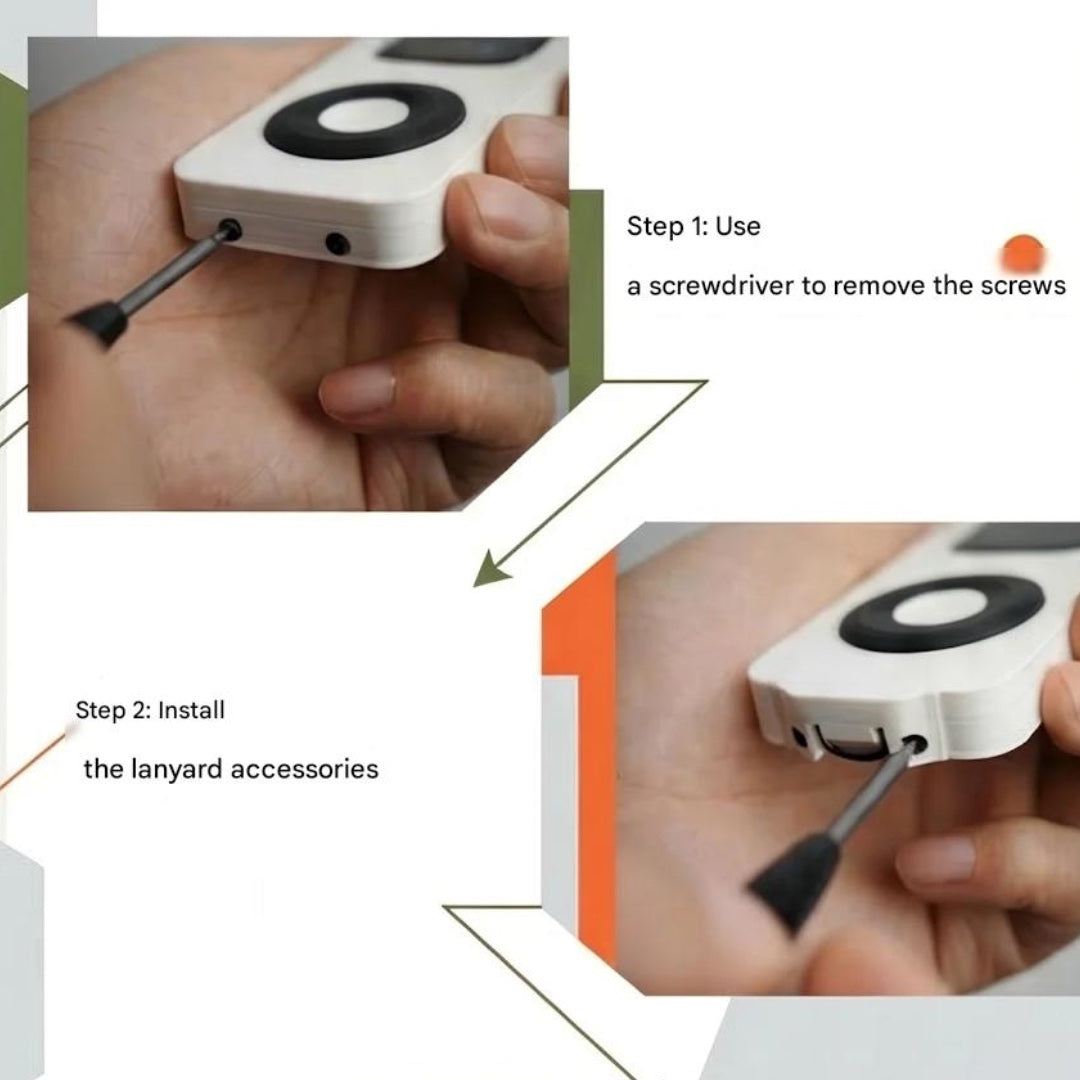 Step 1: Use

a screwdriver to remove the screws

Step 2: Install

the lanyard accessories